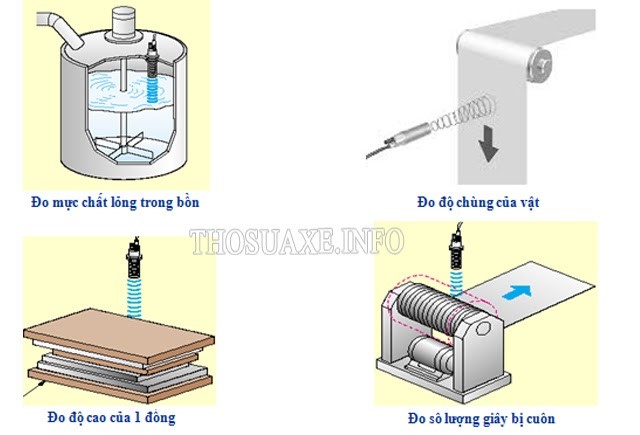 Đo mực chất lỏng trong bồn

Đo độ chùng của vật

THOSUAXE.INFO

Đo độ cao của 1 đống

Đo số lượng giấy bị cuộn