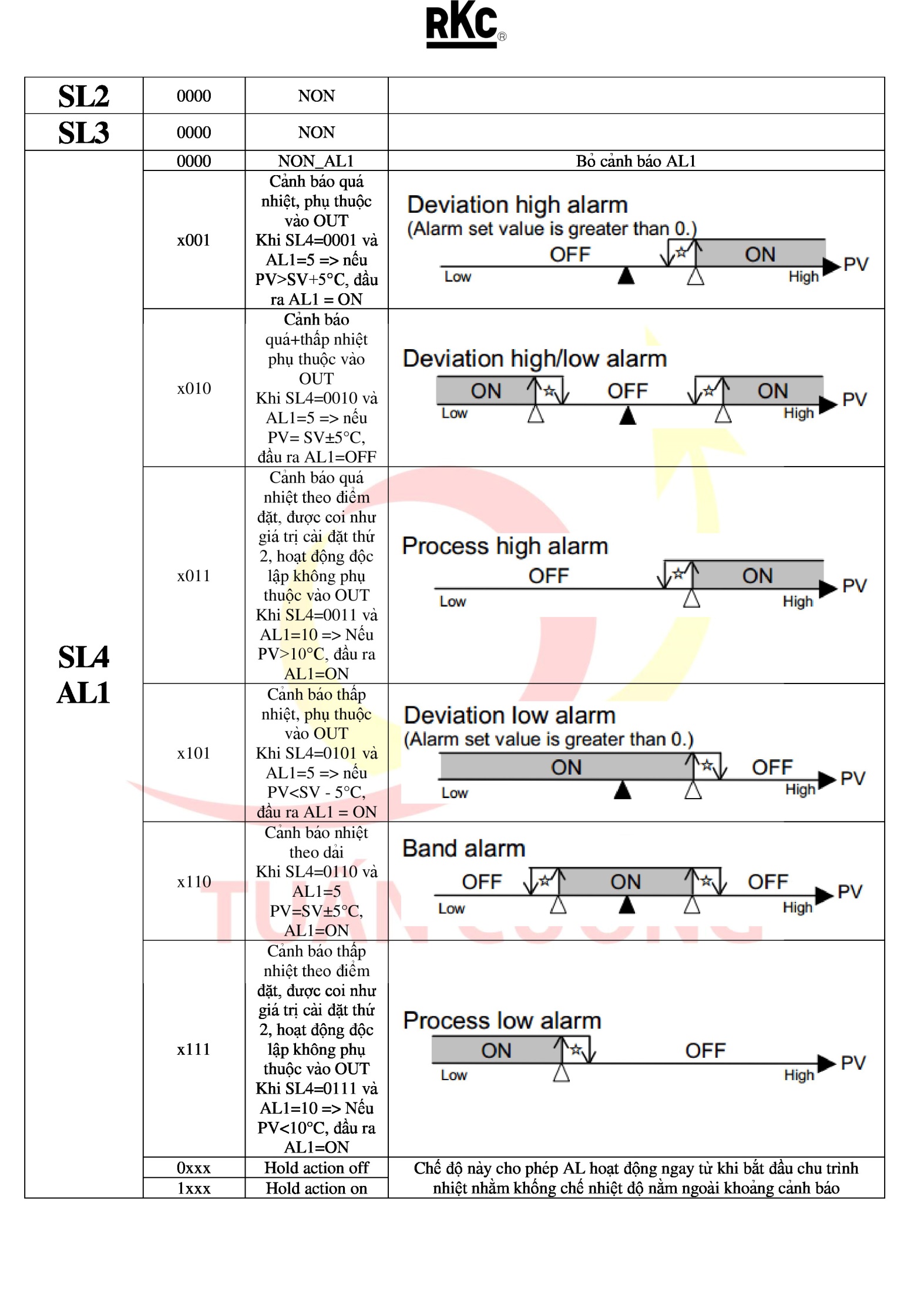 RKC®

| SL2 | 0000 | NON | |
|---|---|---|---|
| SL3 | 0000 | NON | |
| SL4 AL1 | 0000 | NON_AL1 | Bỏ cảnh báo AL1 |
| | x001 | Cảnh báo quá nhiệt, phụ thuộc vào OUT Khi SL4=0001 và AL1=5 => nếu PV>SV+5°C, đầu ra AL1 = ON | Deviation high alarm (Alarm set value is greater than 0.) OFF ON Low High PV |
| | x010 | Cảnh báo quá+thấp nhiệt phụ thuộc vào OUT Khi SL4=0010 và AL1=5 => nếu PV= SV±5°C, đầu ra AL1=OFF | Deviation high/low alarm ON OFF ON Low High PV |
| | x011 | Cảnh báo quá nhiệt theo điểm đặt, được coi như giá trị cài đặt thứ 2, hoạt động độc lập không phụ thuộc vào OUT Khi SL4=0011 và AL1=10 => Nếu PV>10°C, đầu ra AL1=ON | Process high alarm OFF ON Low High PV |
| | x101 | Cảnh báo thấp nhiệt, phụ thuộc vào OUT Khi SL4=0101 và AL1=5 => nếu PV<SV - 5°C, đầu ra AL1 = ON | Deviation low alarm (Alarm set value is greater than 0.) ON OFF Low High PV |
| | x110 | Cảnh báo nhiệt theo dải Khi SL4=0110 và AL1=5 PV=SV±5°C, AL1=ON | Band alarm OFF ON OFF Low High PV |
| | x111 | Cảnh báo thấp nhiệt theo điểm đặt, được coi như giá trị cài đặt thứ 2, hoạt động độc lập không phụ thuộc vào OUT Khi SL4=0111 và AL1=10 => Nếu PV<10°C, đầu ra AL1=ON | Process low alarm ON OFF Low High PV |
| | 0xxx | Hold action off | Chế độ này cho phép AL hoạt động ngay từ khi bắt đầu chu trình nhiệt nhằm khống chế nhiệt độ nằm ngoài khoảng cảnh báo |
| | 1xxx | Hold action on | |

TUẤN CƯỜNG